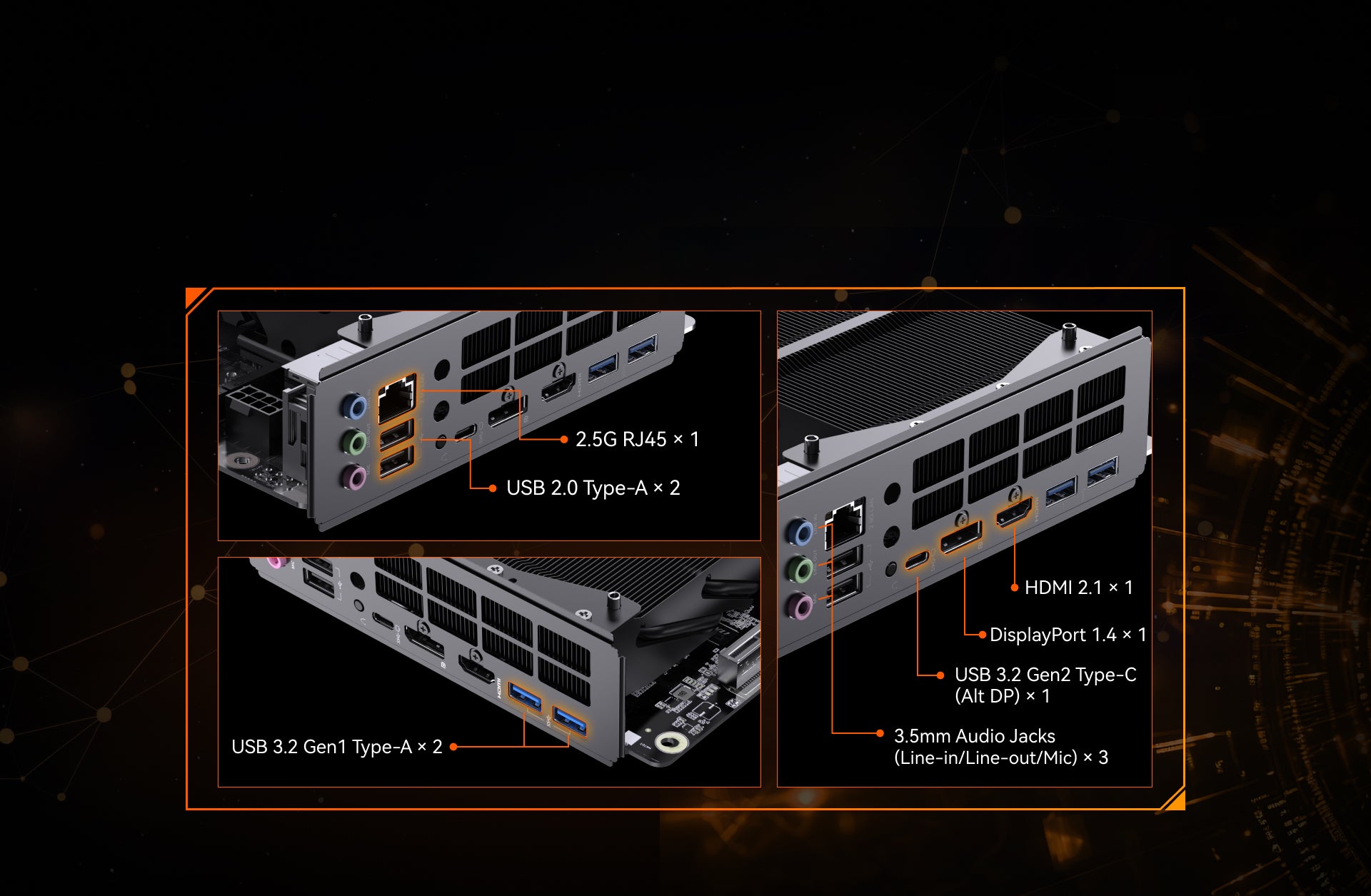 2.5G RJ45 × 1

USB 2.0 Type-A × 2

USB 3.2 Gen1 Type-A × 2

HDMI 2.1 × 1

DisplayPort 1.4 × 1

USB 3.2 Gen2 Type-C (Alt DP) × 1

3.5mm Audio Jacks (Line-in/Line-out/Mic) × 3