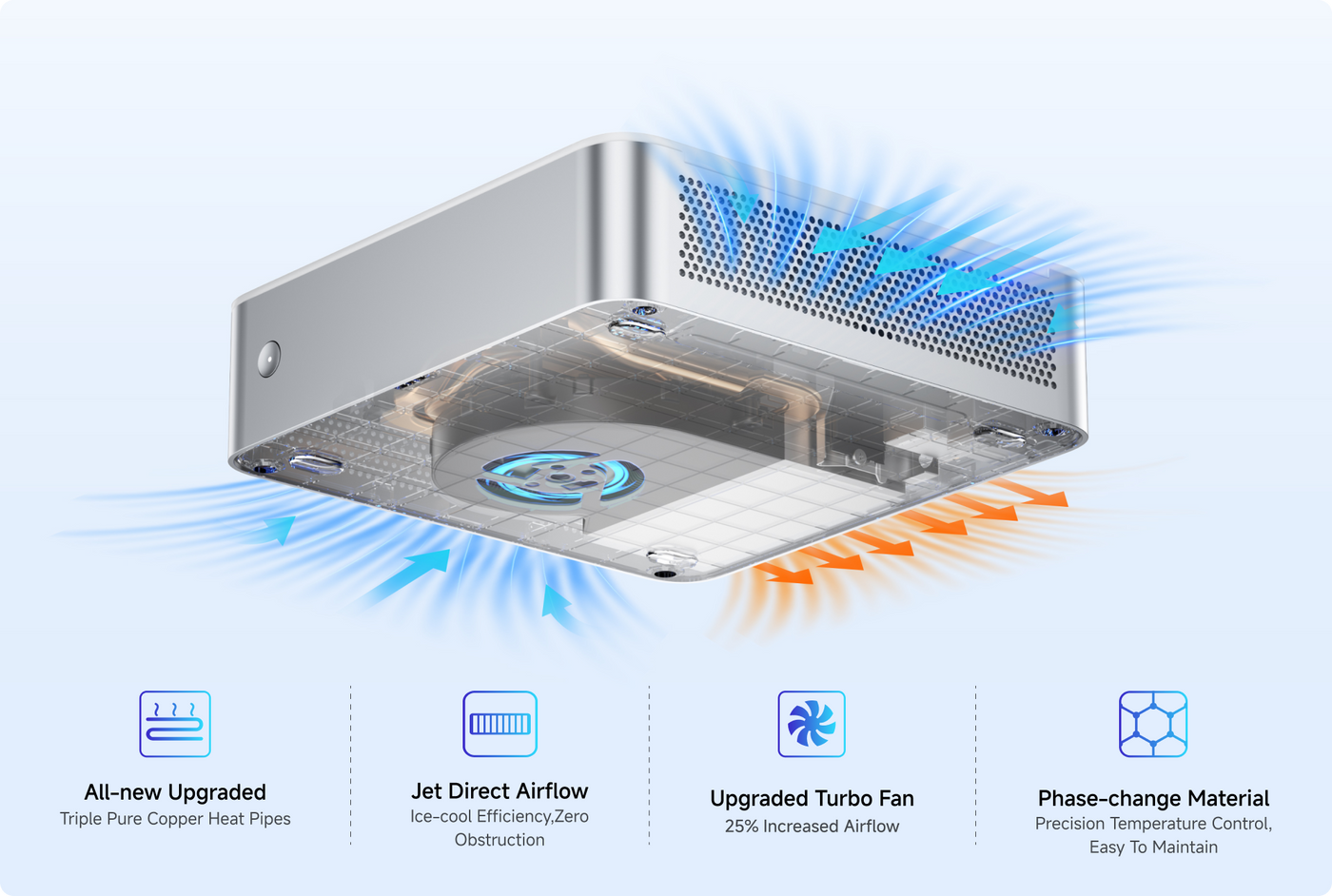 All-new Upgraded
Triple Pure Copper Heat Pipes

Jet Direct Airflow
Ice-cool Efficiency,Zero Obstruction

Upgraded Turbo Fan
25% Increased Airflow

Phase-change Material
Precision Temperature Control, Easy To Maintain